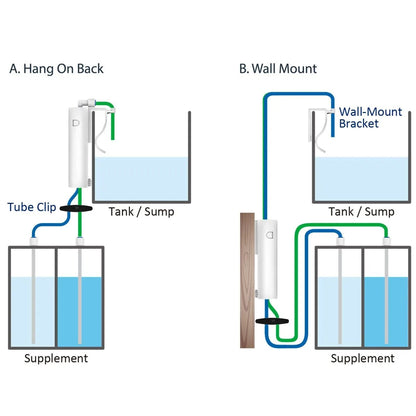 A. Hang On Back

Tube Clip

Tank / Sump

Supplement

B. Wall Mount

Wall-Mount Bracket

Tank / Sump

Supplement